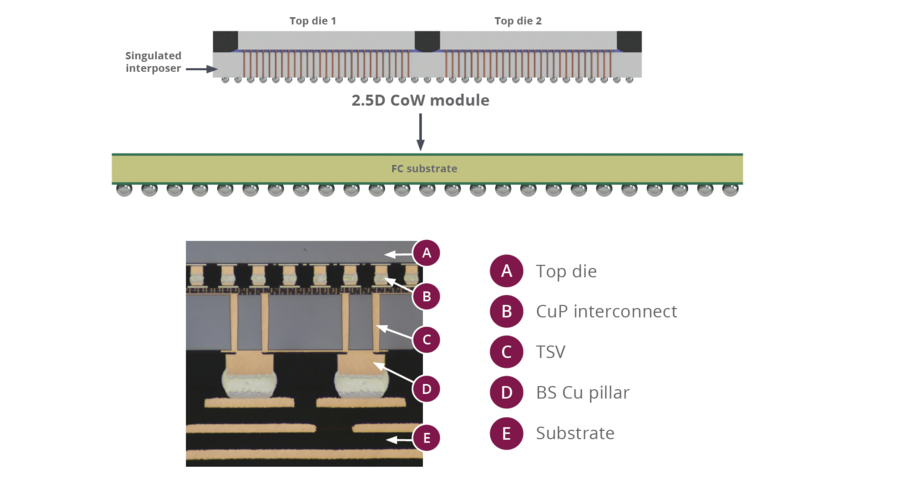 Top die 1
Top die 2
Singulated interposer
2.5D CoW module
FC substrate

A
B
C
D
E

A Top die
B CuP interconnect
C TSV
D BS Cu pillar
E Substrate